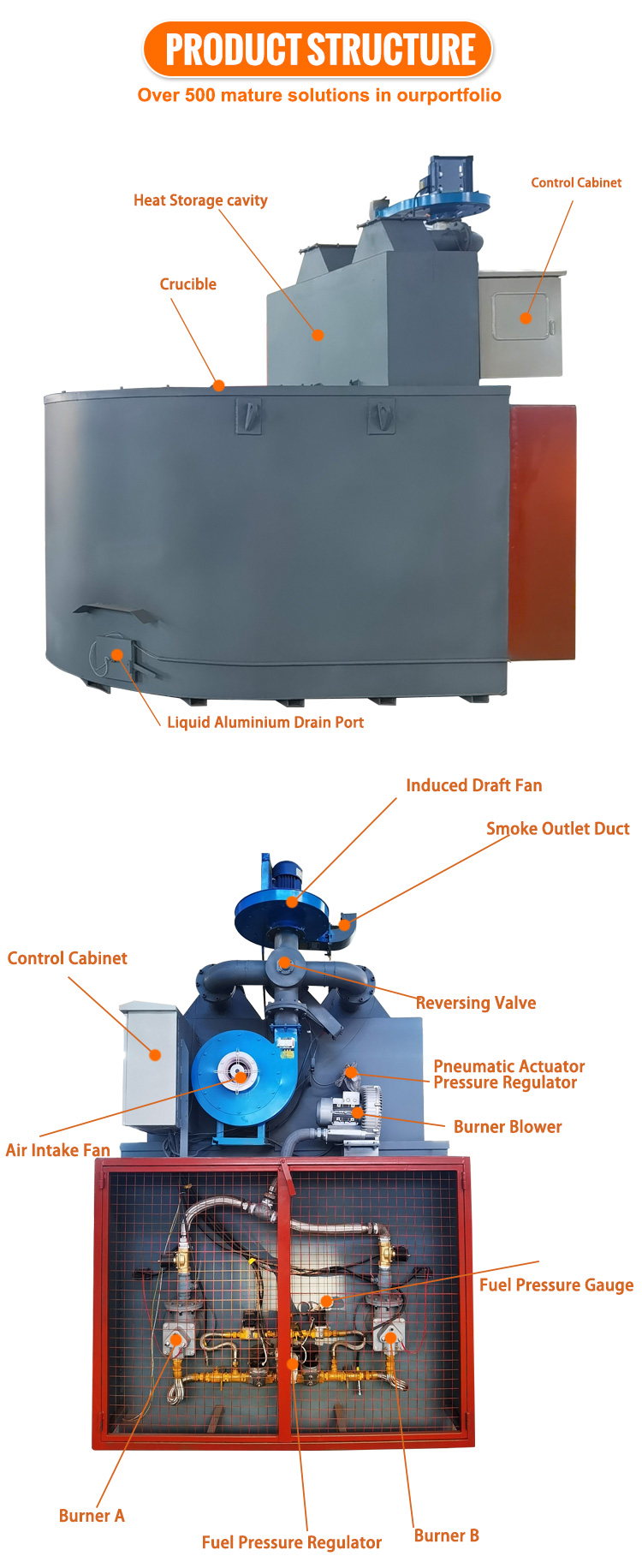 PRODUCT STRUCTURE
Over 500 mature solutions in ourportfolio

Heat Storage cavity
Control Cabinet
Crucible
Liquid Aluminium Drain Port

Induced Draft Fan
Smoke Outlet Duct
Control Cabinet
Reversing Valve
Pneumatic Actuator Pressure Regulator
Burner Blower
Air Intake Fan
Fuel Pressure Gauge
Burner A
Fuel Pressure Regulator
Burner B